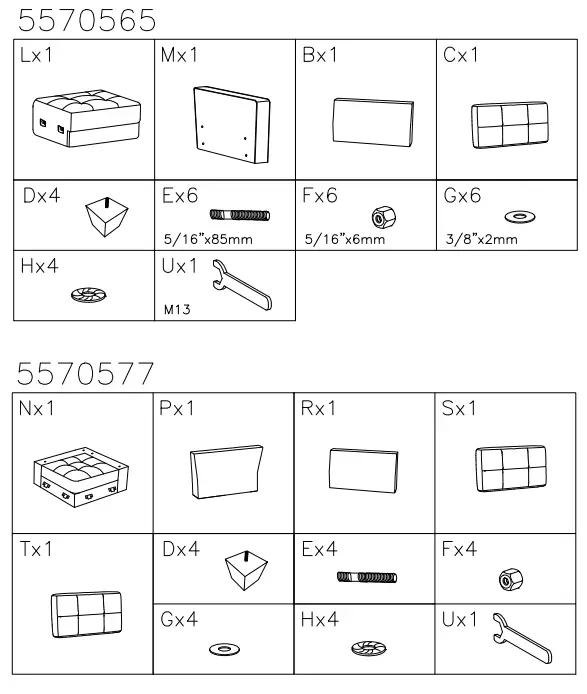 5570565

| Lx1 | Mx1 | Bx1 | Cx1 |
|---|---|---|---|
| Dx4 | Ex6 5/16"x85mm | Fx6 5/16"x6mm | Gx6 3/8"x2mm |
| Hx4 | Ux1 M13 | | |

5570577

| Nx1 | Px1 | Rx1 | Sx1 |
|---|---|---|---|
| Tx1 | Dx4 | Ex4 | Fx4 |
| | Gx4 | Hx4 | Ux1 |