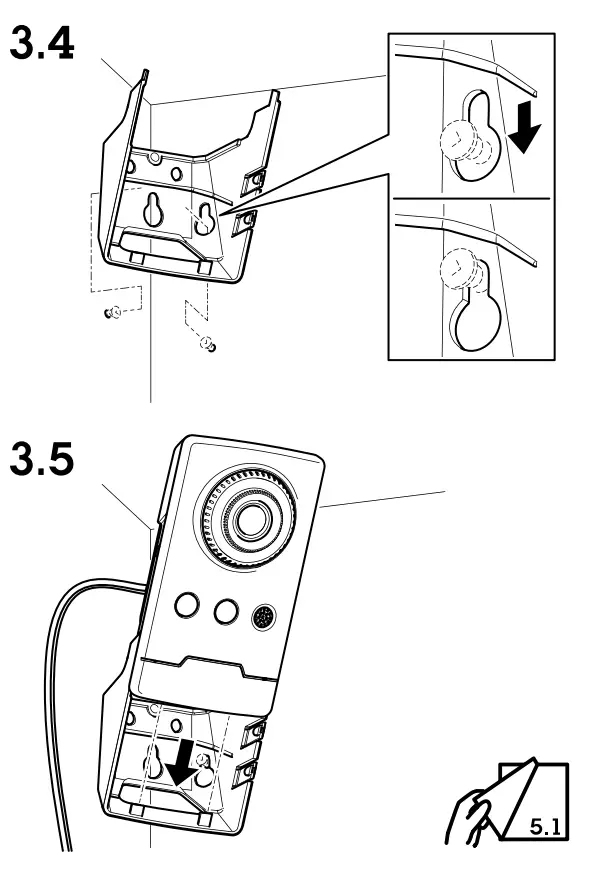 3.4

3.5

5.1