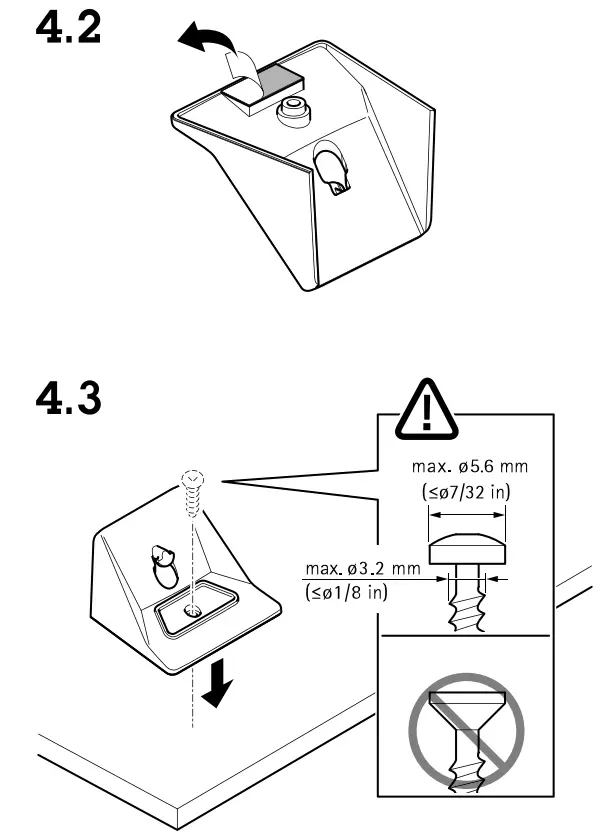 4.2

4.3

max. ø5.6 mm
(≤ø7/32 in)

max. ø3.2 mm
(≤ø1/8 in)