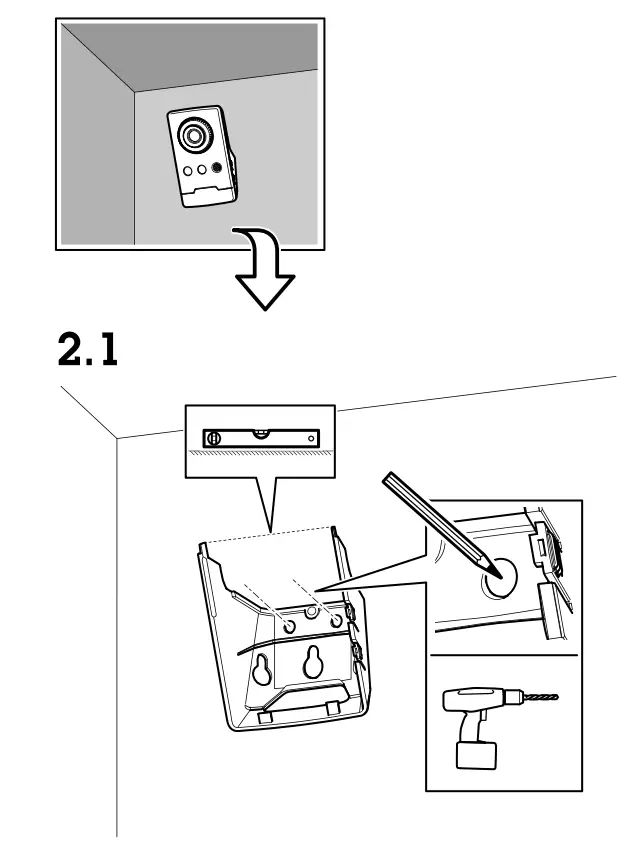 2.1