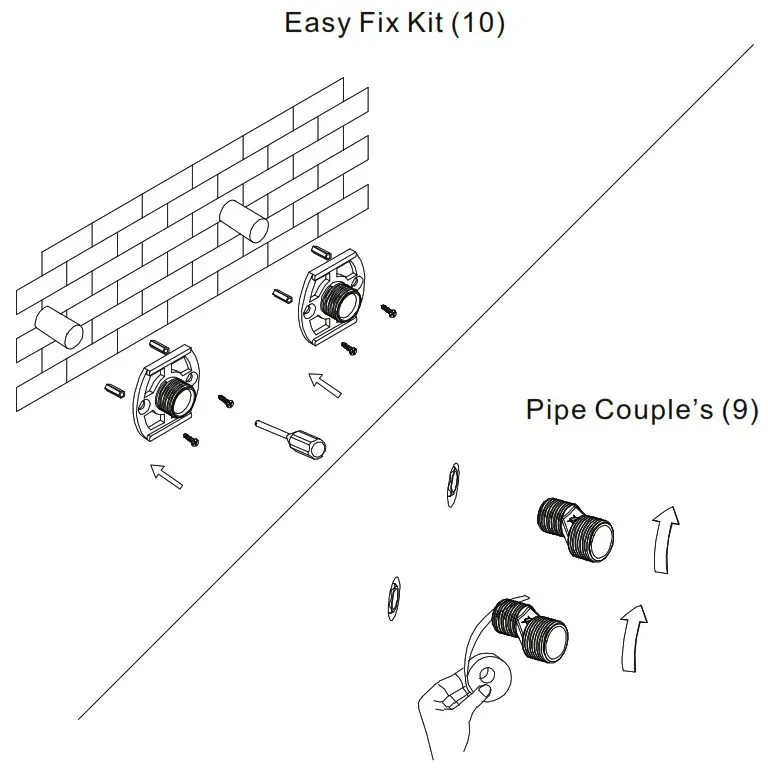 Easy Fix Kit (10)

Pipe Couple's (9)