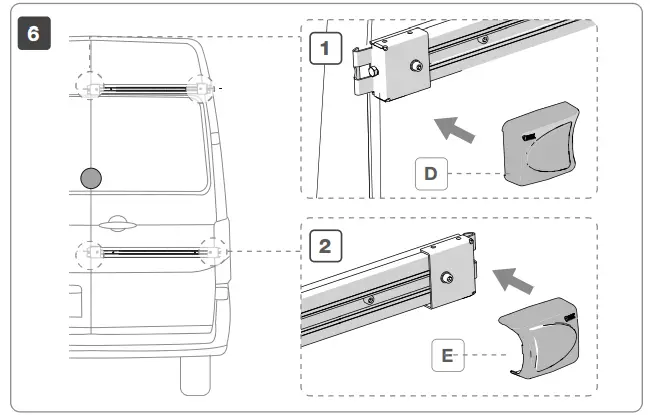 6

1

D

2

E