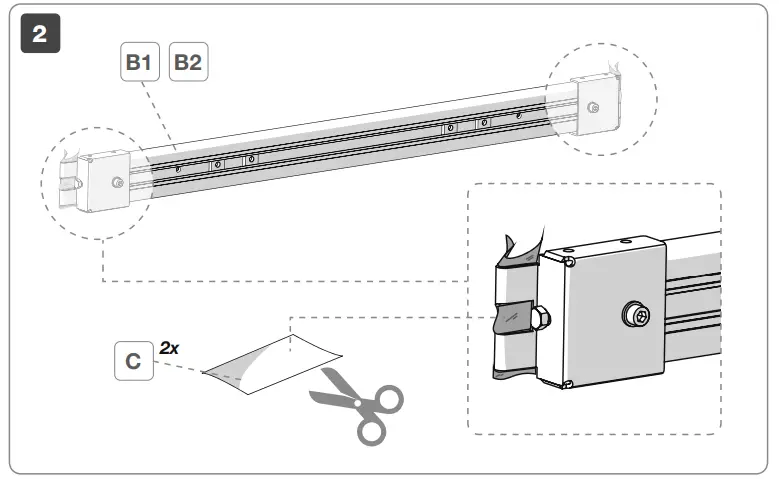 2

B1 B2

C 2x