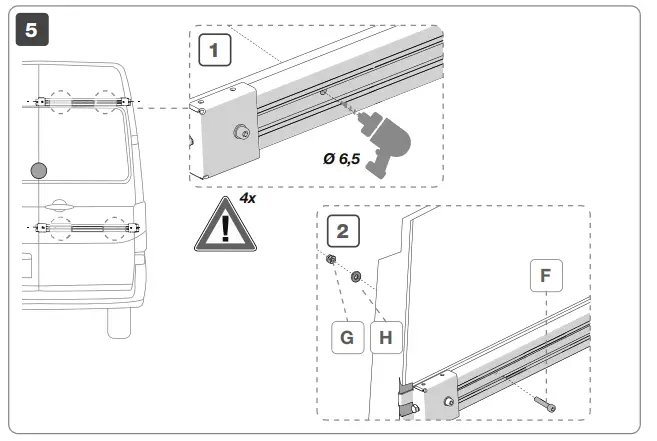 5

1

Ø 6,5

4x

2

F

G

H