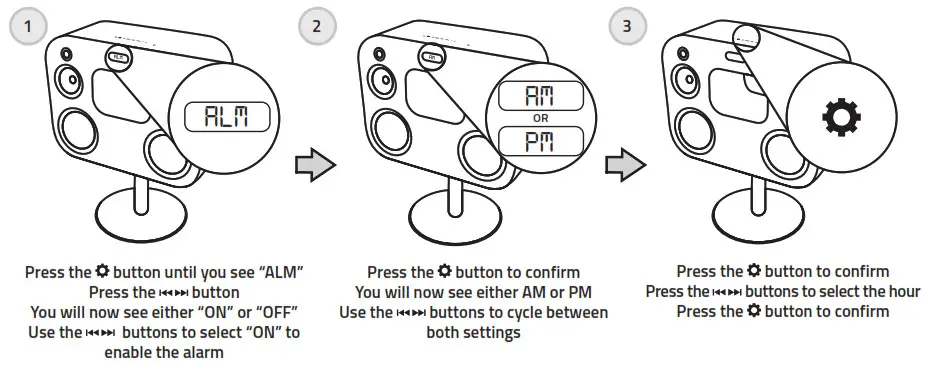 1

ALM

Press the ⚙ button until you see "ALM"
Press the ⏮⏭ button
You will now see either "ON" or "OFF"
Use the ⏮⏭ buttons to select "ON" to enable the alarm

2

AM
OR
PM

Press the ⚙ button to confirm
You will now see either AM or PM
Use the ⏮⏭ buttons to cycle between both settings

3

Press the ⚙ button to confirm
Press the ⏮⏭ buttons to select the hour
Press the ⚙ button to confirm