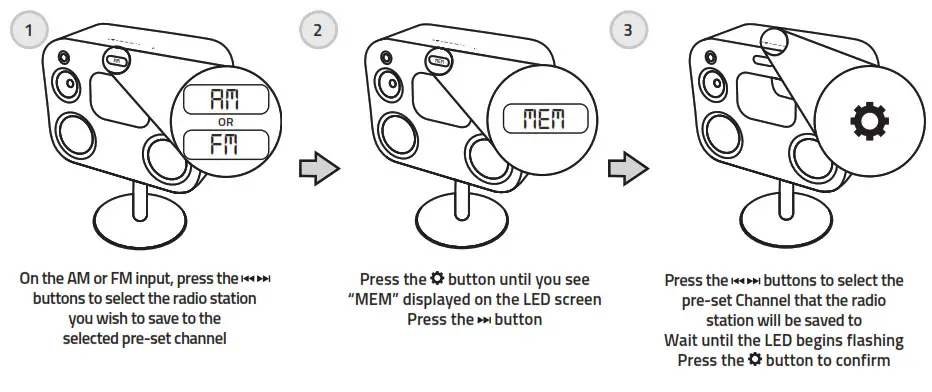 1

AM
OR
FM

On the AM or FM input, press the ⏮⏭ buttons to select the radio station you wish to save to the selected pre-set channel

2

MEM

Press the ⚙ button until you see "MEM" displayed on the LED screen
Press the ⏭ button

3

Press the ⏮⏭ buttons to select the pre-set Channel that the radio station will be saved to
Wait until the LED begins flashing
Press the ⚙ button to confirm