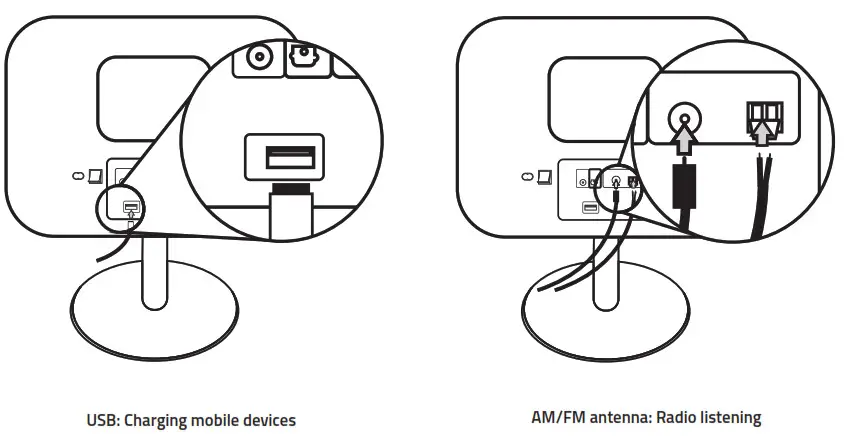 USB: Charging mobile devices

AM/FM antenna: Radio listening