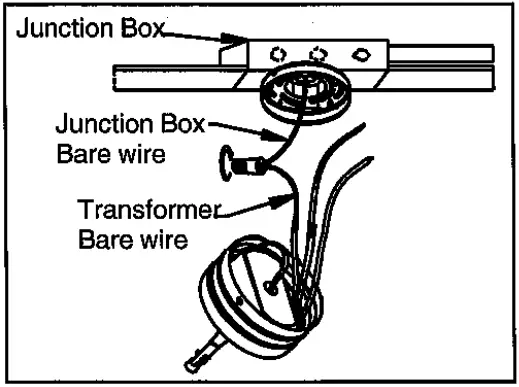 Junction Box

Junction Box
Bare wire

Transformer
Bare wire