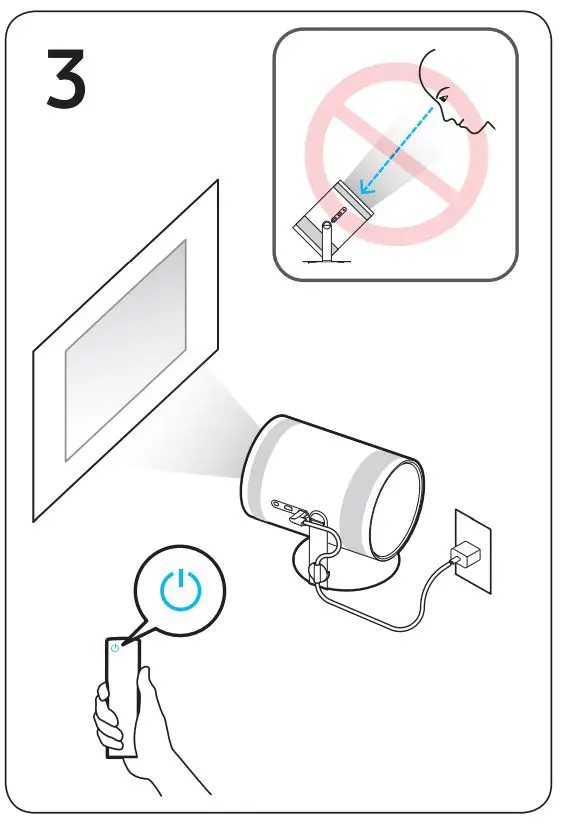 3