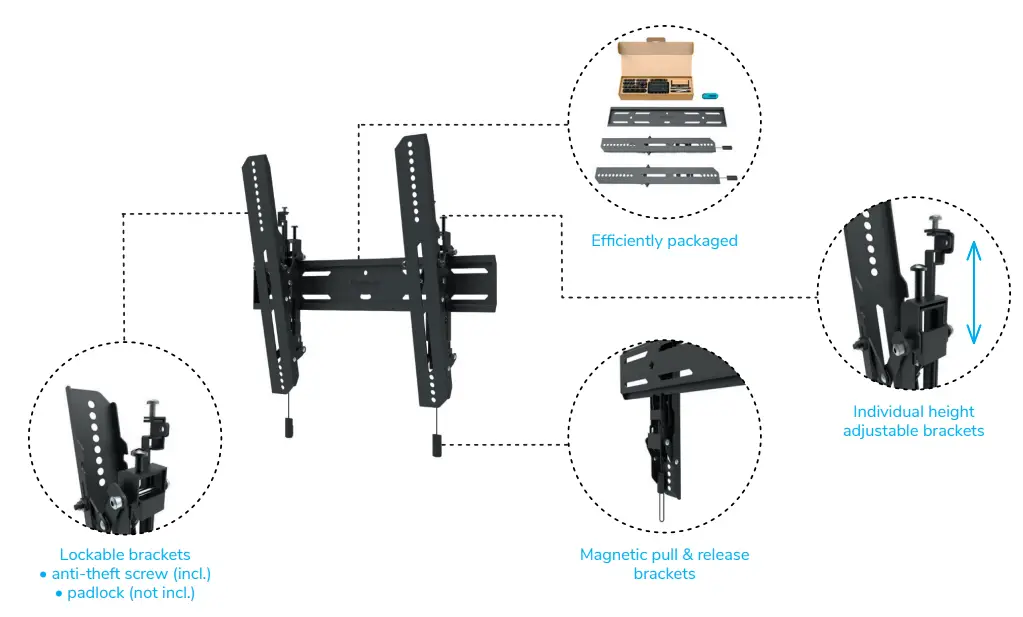 Efficiently packaged

Individual height adjustable brackets

Lockable brackets
• anti-theft screw (incl.)
• padlock (not incl.)

Magnetic pull & release brackets