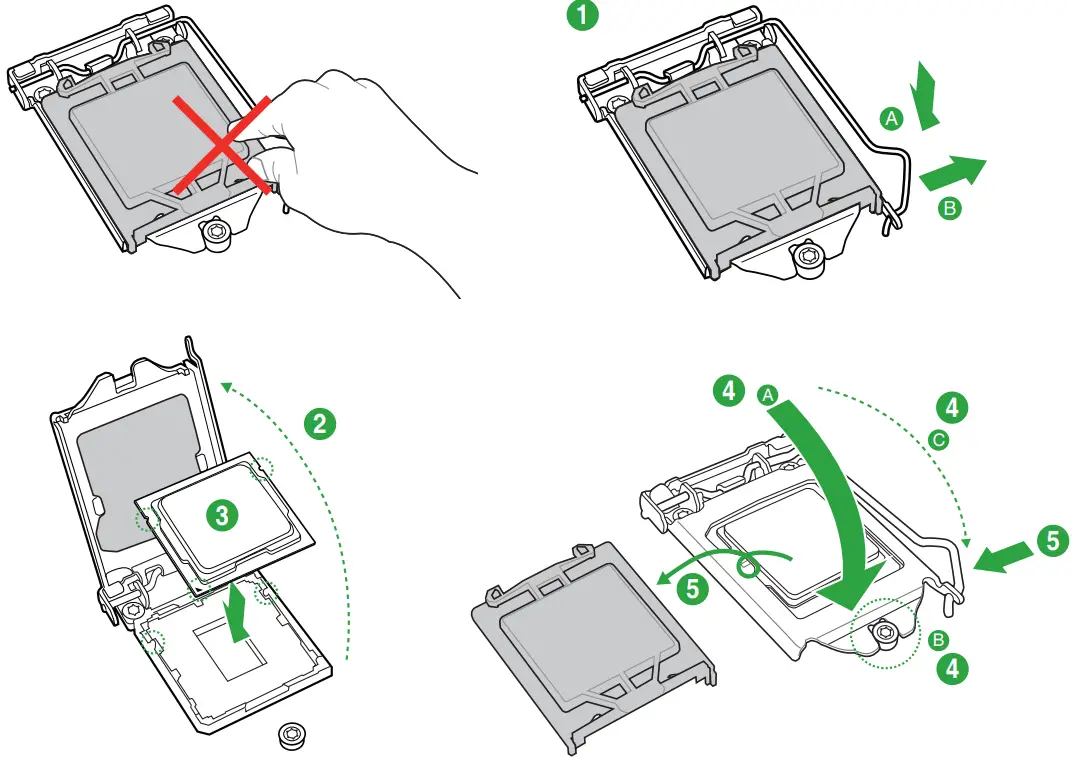 1
A
B
2
3
4
A
4
C
5
5
B
4