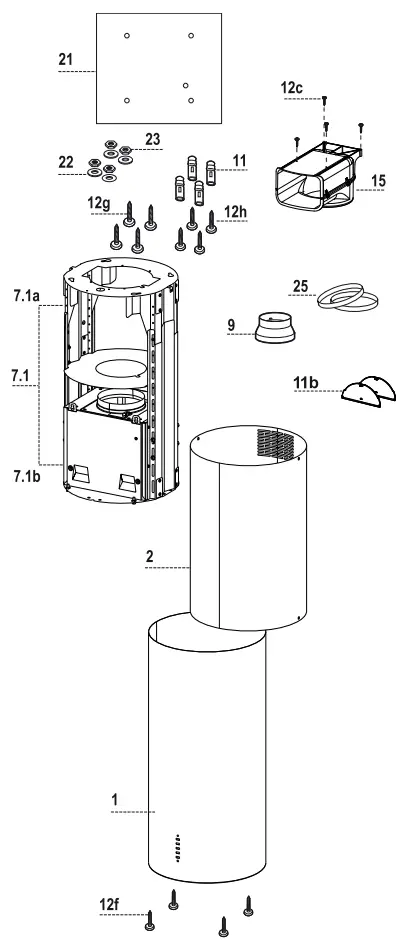 21
12c
23
22
11
15
12g
12h
7.1a
25
9
7.1
11b
7.1b
2
1
12f