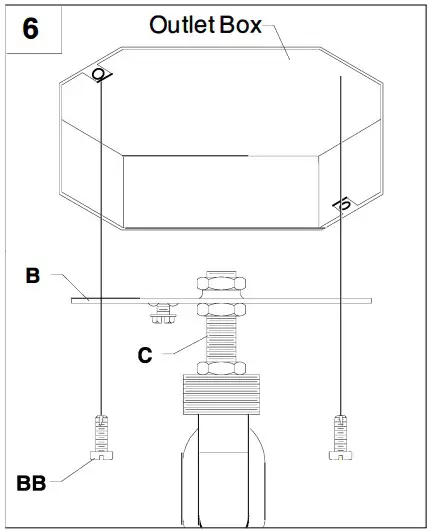 6

Outlet Box

B

C

BB