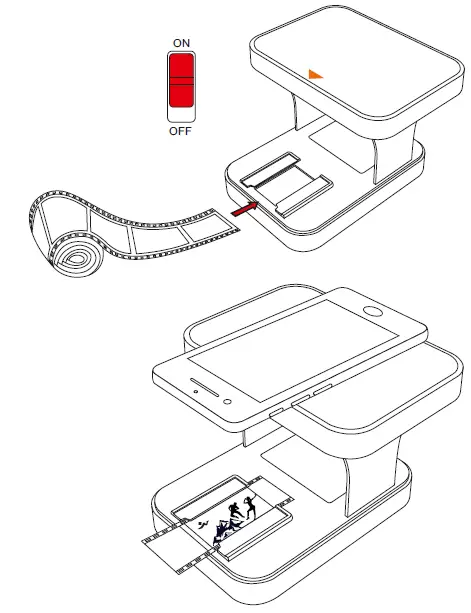 ON
OFF