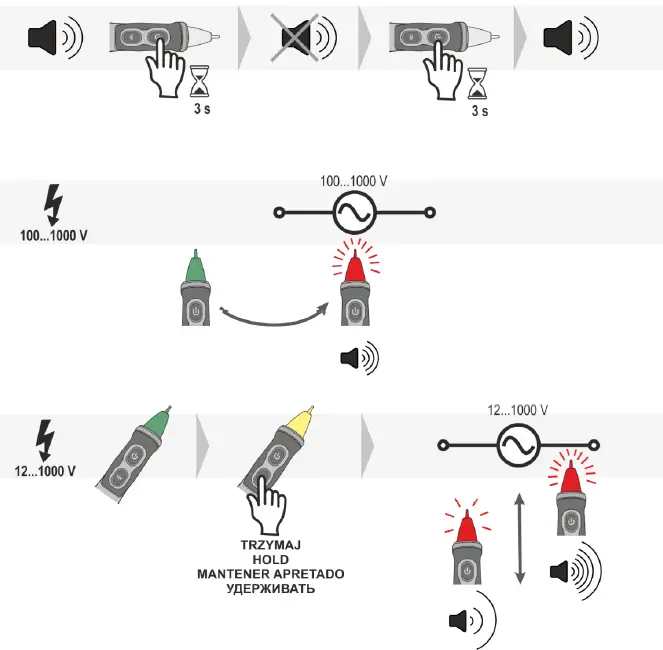 3 s

3 s

100...1000 V

100...1000 V

12...1000 V

12...1000 V

TRZYMAJ
HOLD
MANTENER APRETADO
УДЕРЖИВАТЬ