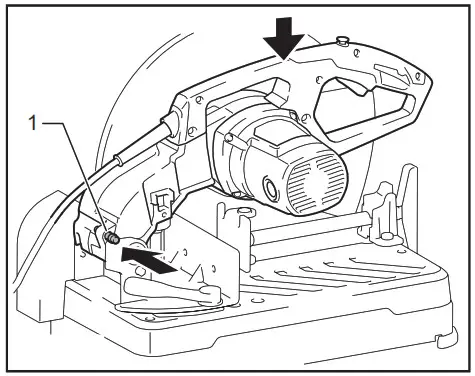 1