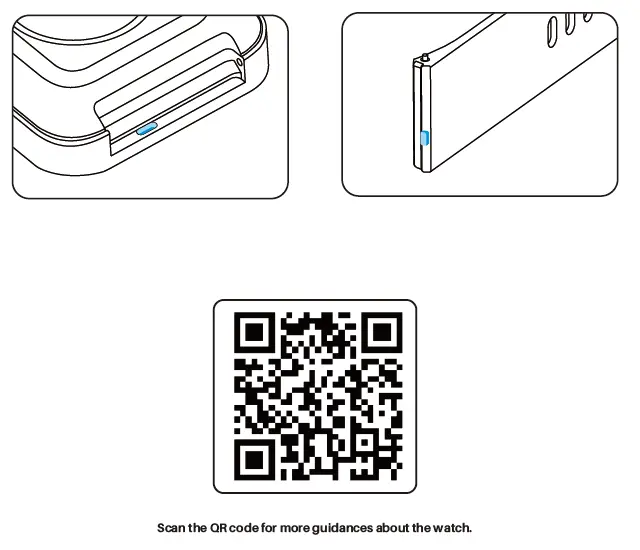 Scan the QR code for more guidances about the watch.