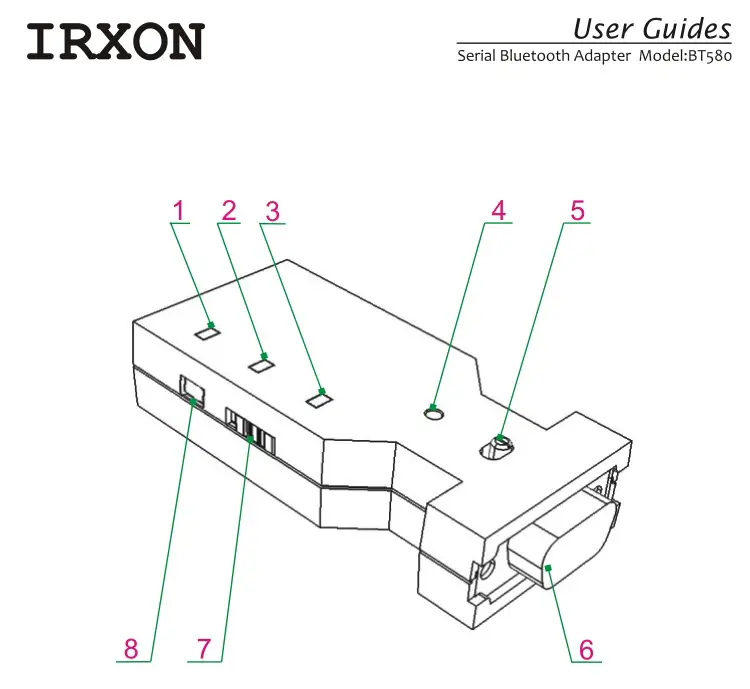 IRXON

User Guides
Serial Bluetooth Adapter Model:BT580

1 2 3 4 5

8 7 6