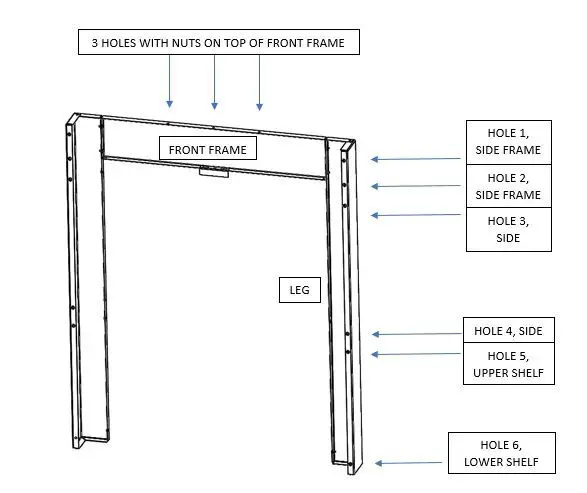 3 HOLES WITH NUTS ON TOP OF FRONT FRAME

FRONT FRAME

HOLE 1, SIDE FRAME

HOLE 2, SIDE FRAME

HOLE 3, SIDE

LEG

HOLE 4, SIDE

HOLE 5, UPPER SHELF

HOLE 6, LOWER SHELF