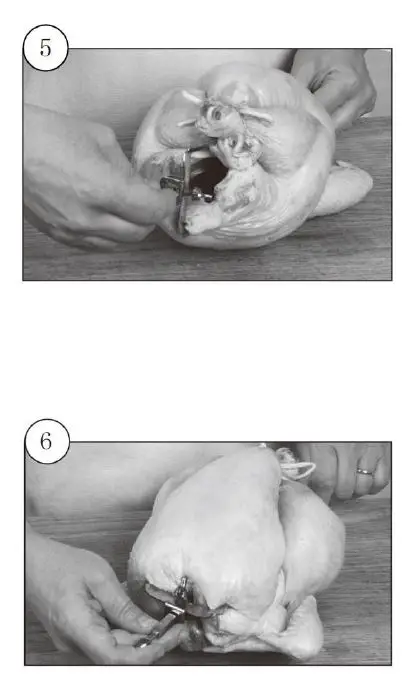 5

6