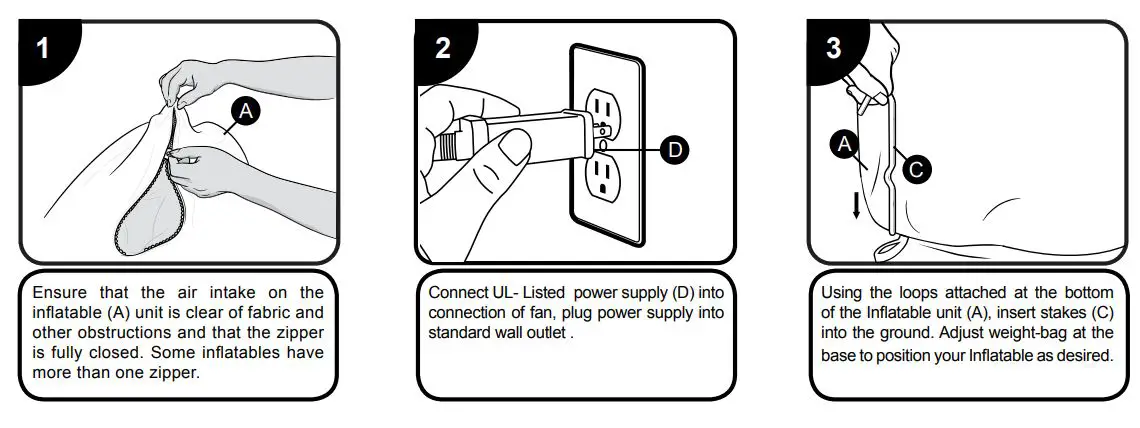 1

A

Ensure that the air intake on the inflatable (A) unit is clear of fabric and other obstructions and that the zipper is fully closed. Some inflatables have more than one zipper.

2

D

Connect UL- Listed power supply (D) into connection of fan, plug power supply into standard wall outlet .

3

A

C

Using the loops attached at the bottom of the Inflatable unit (A), insert stakes (C) into the ground. Adjust weight-bag at the base to position your Inflatable as desired.