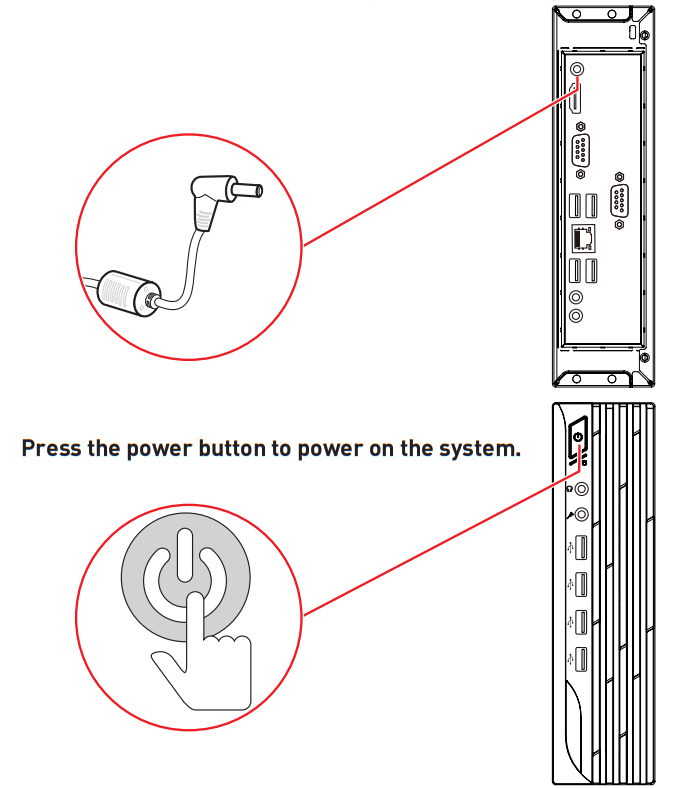 Press the power button to power on the system.