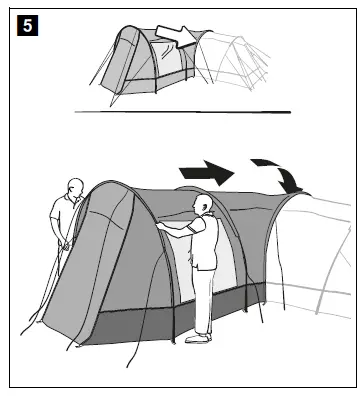 5