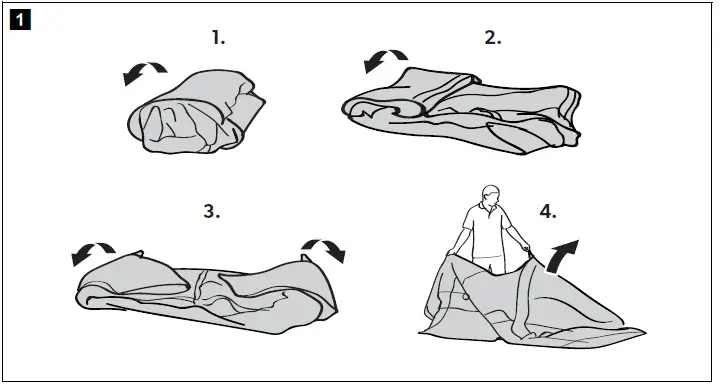 1

1.

2.

3.

4.