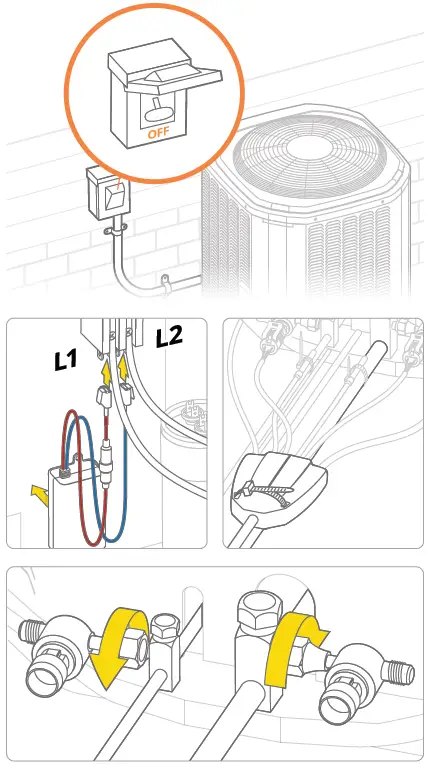 OFF

L1

L2