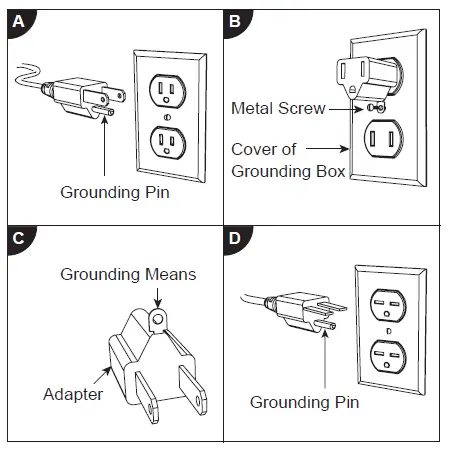 A

Grounding Pin

B

Metal Screw

Cover of Grounding Box

C

Grounding Means

Adapter

D

Grounding Pin