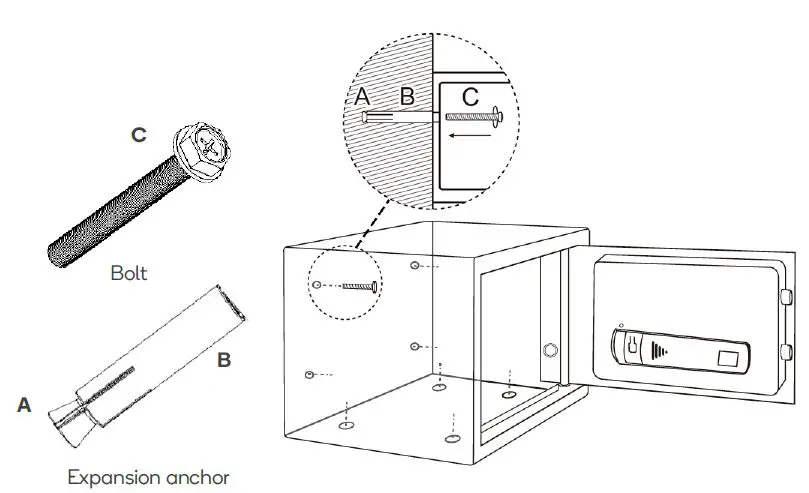 C

Bolt

B

A

Expansion anchor

A B C