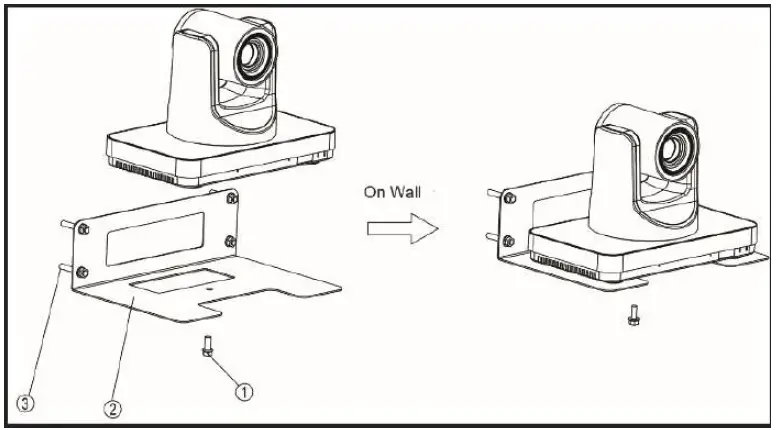 On Wall

③

②

①