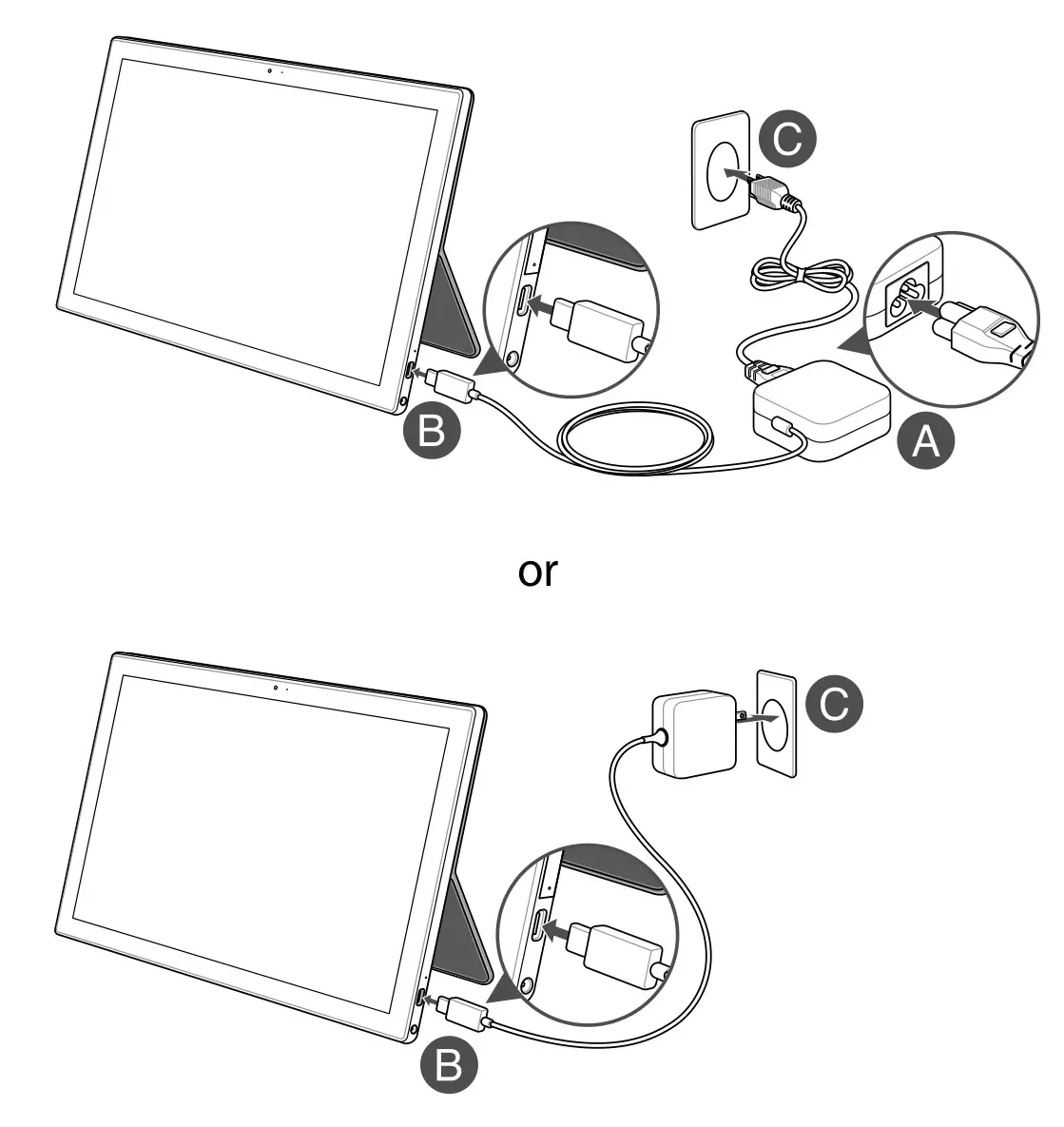 C
B
A
or
C
B