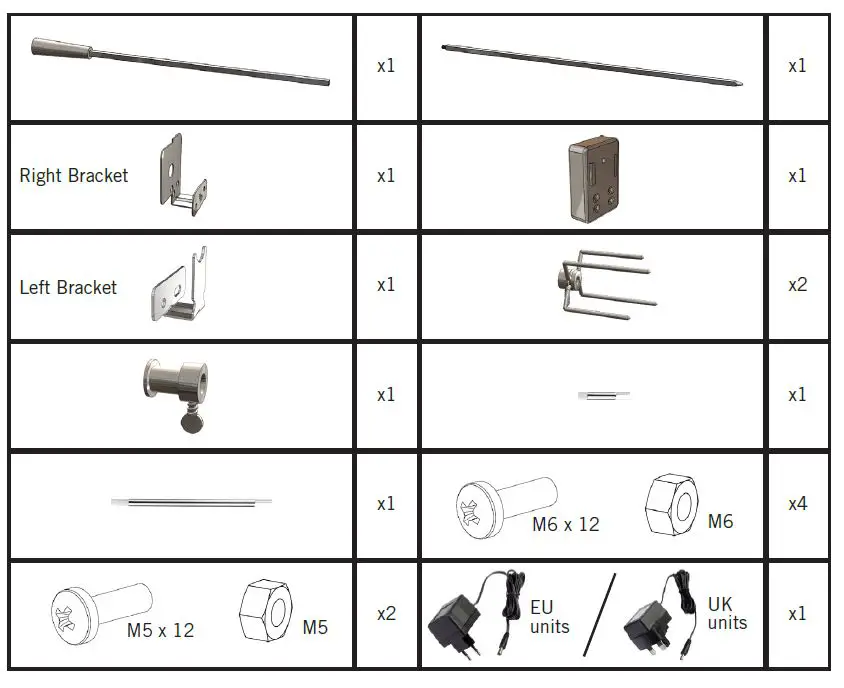 |  | x1 |  | x1 |
|---|---|---|---|
| Right Bracket | x1 |  | x1 |
| Left Bracket | x1 |  | x2 |
|  | x1 |  | x1 |
|  | x1 | M6 x 12 M6 | x4 |
| M5 x 12 M5 | x2 | EU units / UK units | x1 |