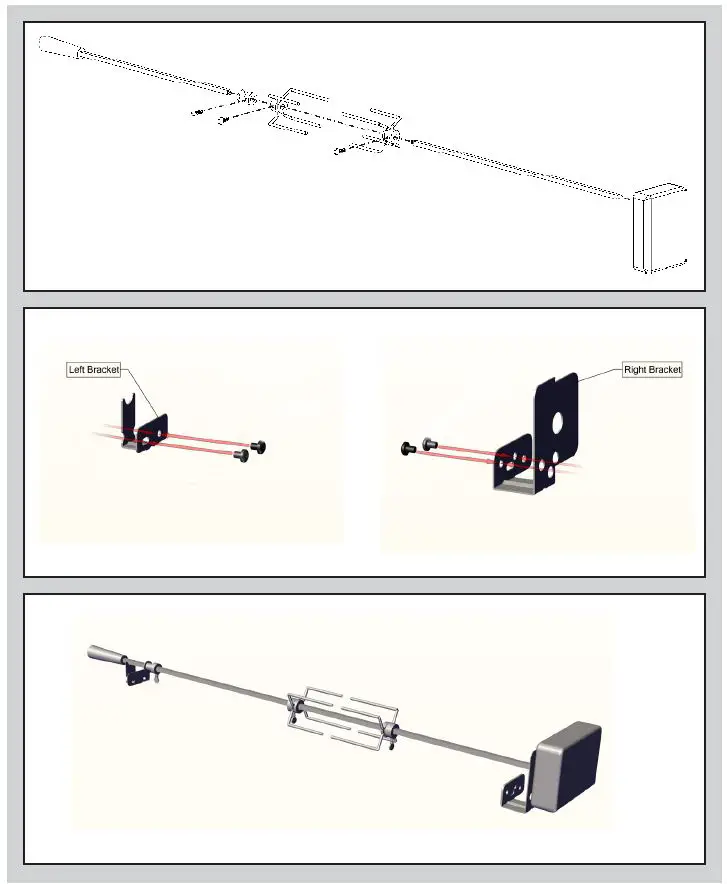 Left Bracket

Right Bracket