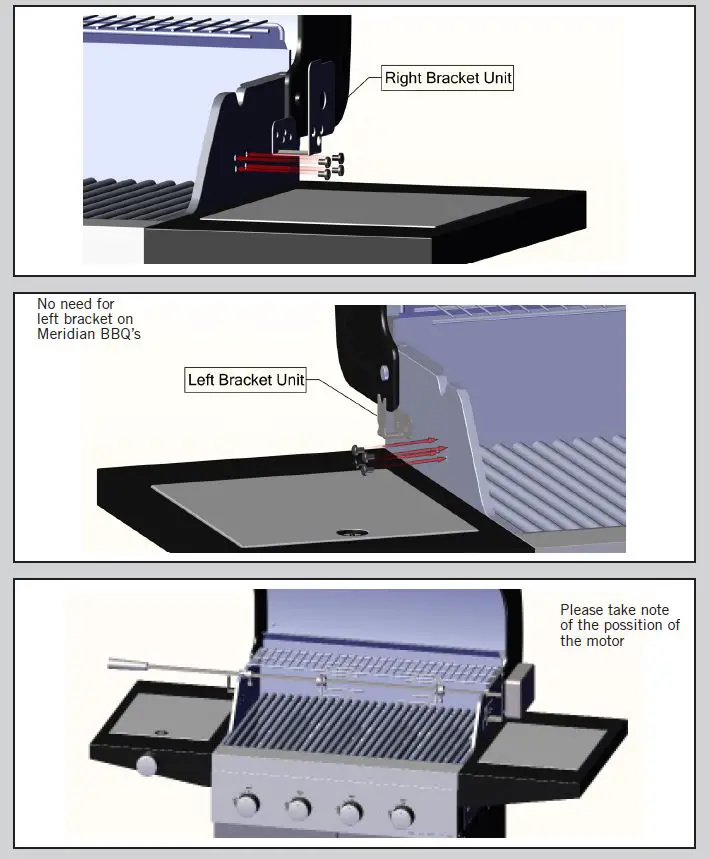 Right Bracket Unit

No need for left bracket on Meridian BBQ's

Left Bracket Unit

Please take note of the possition of the motor