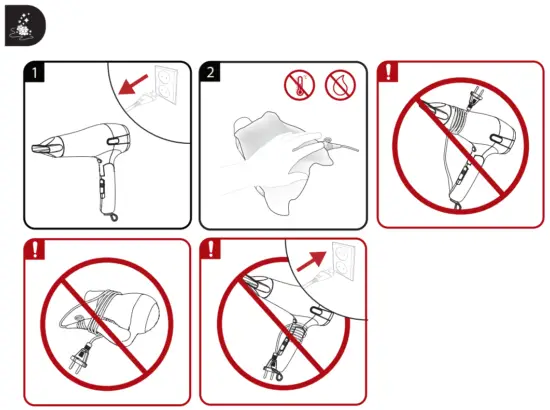 1

2

!

!

!