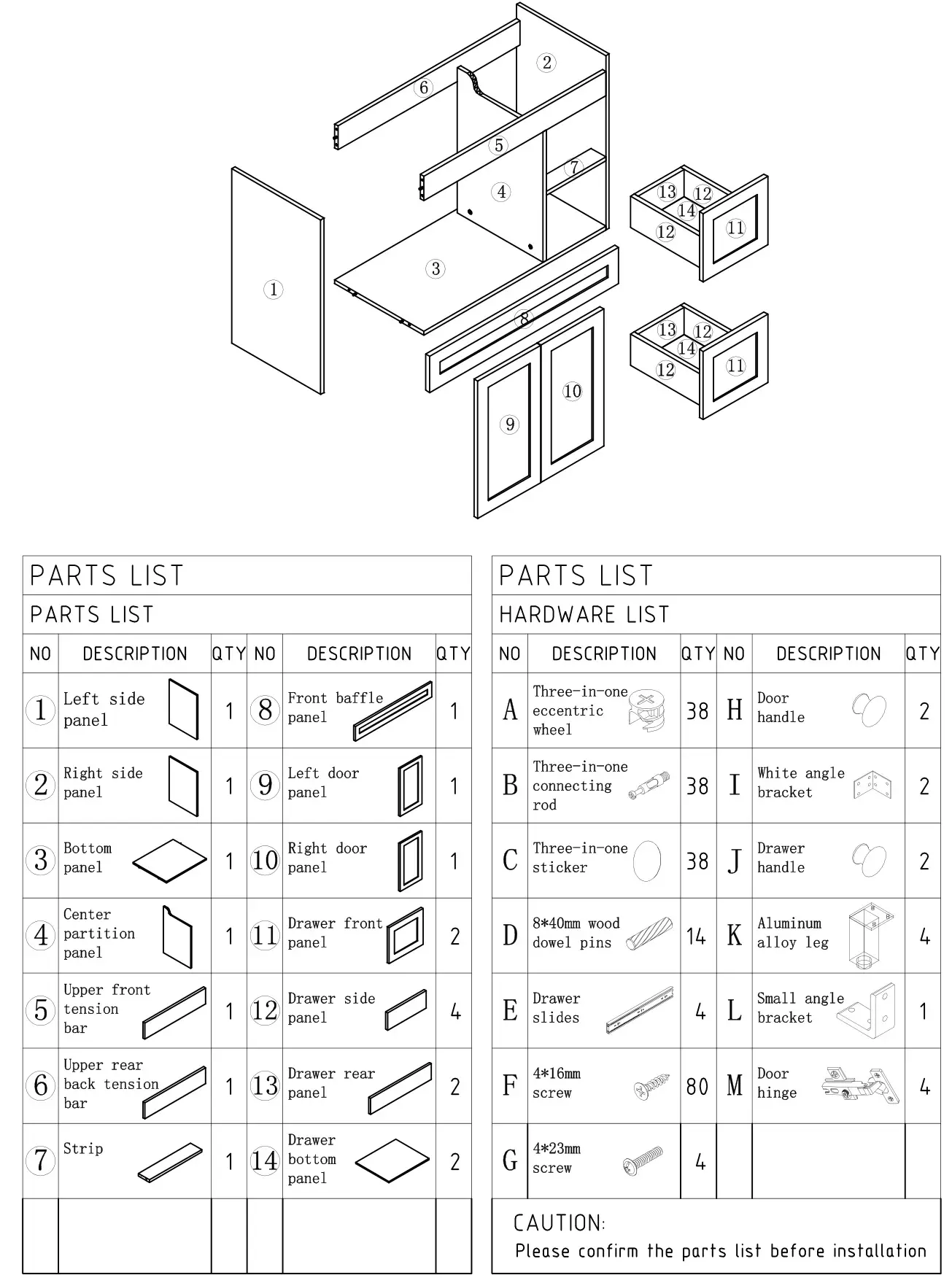 6
2
5
7
4
13 12
14
12
11
3
1
8
13 12
14
12
11
10
9

PARTS LIST

PARTS LIST

| NO | DESCRIPTION | QTY | NO | DESCRIPTION | QTY |
|---|---|---|---|---|---|
| 1 | Left side panel | 1 | 8 | Front baffle panel | 1 |
| 2 | Right side panel | 1 | 9 | Left door panel | 1 |
| 3 | Bottom panel | 1 | 10 | Right door panel | 1 |
| 4 | Center partition panel | 1 | 11 | Drawer front panel | 2 |
| 5 | Upper front tension bar | 1 | 12 | Drawer side panel | 4 |
| 6 | Upper rear back tension bar | 1 | 13 | Drawer rear panel | 2 |
| 7 | Strip | 1 | 14 | Drawer bottom panel | 2 |
| | | | | | |

PARTS LIST

HARDWARE LIST

| NO | DESCRIPTION | QTY | NO | DESCRIPTION | QTY |
|---|---|---|---|---|---|
| A | Three-in-one eccentric wheel | 38 | H | Door handle | 2 |
| B | Three-in-one connecting rod | 38 | I | White angle bracket | 2 |
| C | Three-in-one sticker | 38 | J | Drawer handle | 2 |
| D | 8*40mm wood dowel pins | 14 | K | Aluminum alloy leg | 4 |
| E | Drawer slides | 4 | L | Small angle bracket | 1 |
| F | 4*16mm screw | 80 | M | Door hinge | 4 |
| G | 4*23mm screw | 4 | | | |

CAUTION:
Please confirm the parts list before installation