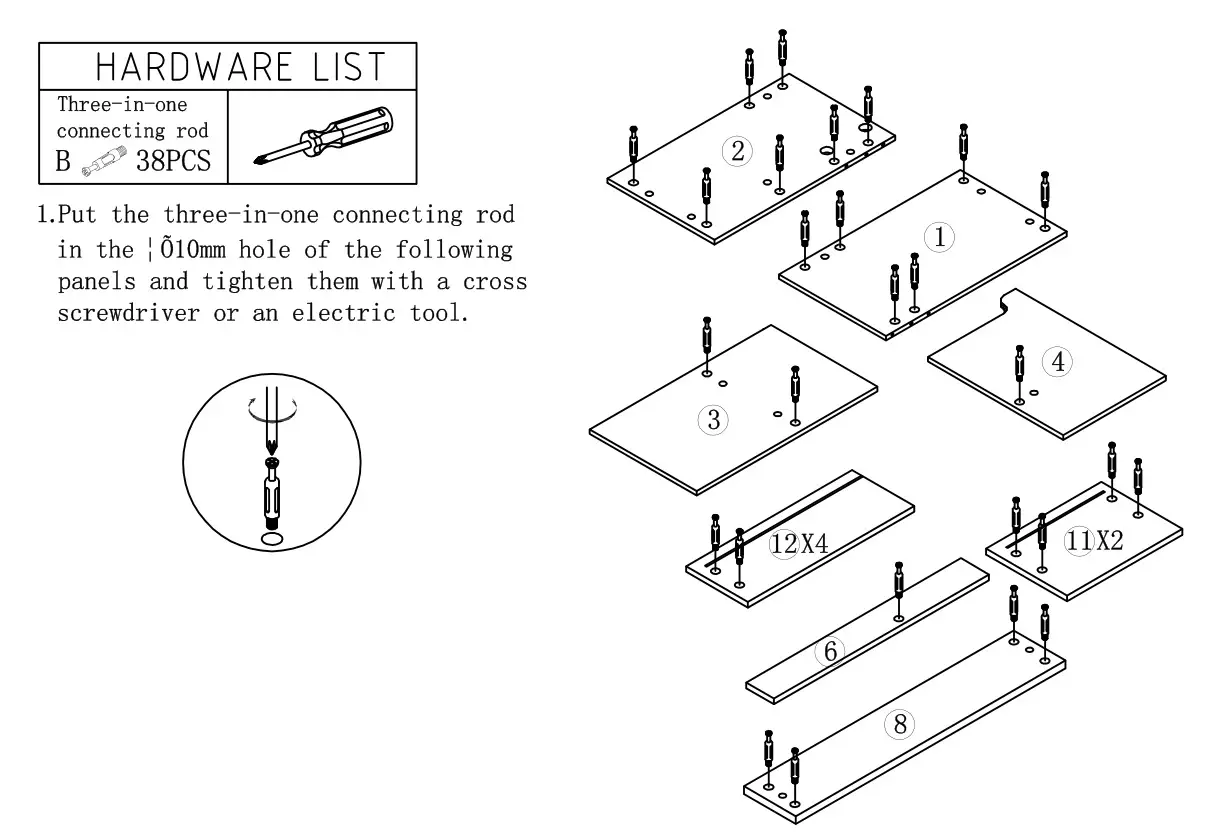 HARDWARE LIST

Three-in-one connecting rod
B 38PCS

1.Put the three-in-one connecting rod in the ¦Õ10mm hole of the following panels and tighten them with a cross screwdriver or an electric tool.

2

1

4

3

12X4

11X2

6

8