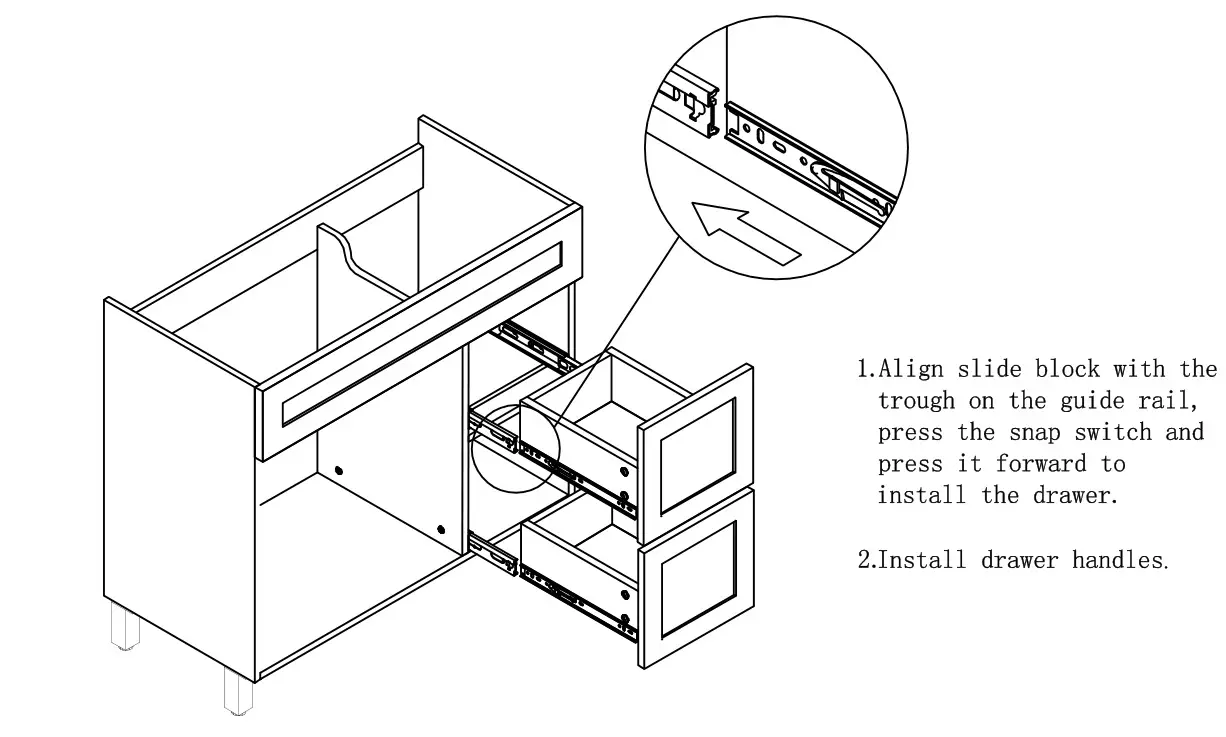 1.Align slide block with the trough on the guide rail, press the snap switch and press it forward to install the drawer.

2.Install drawer handles.