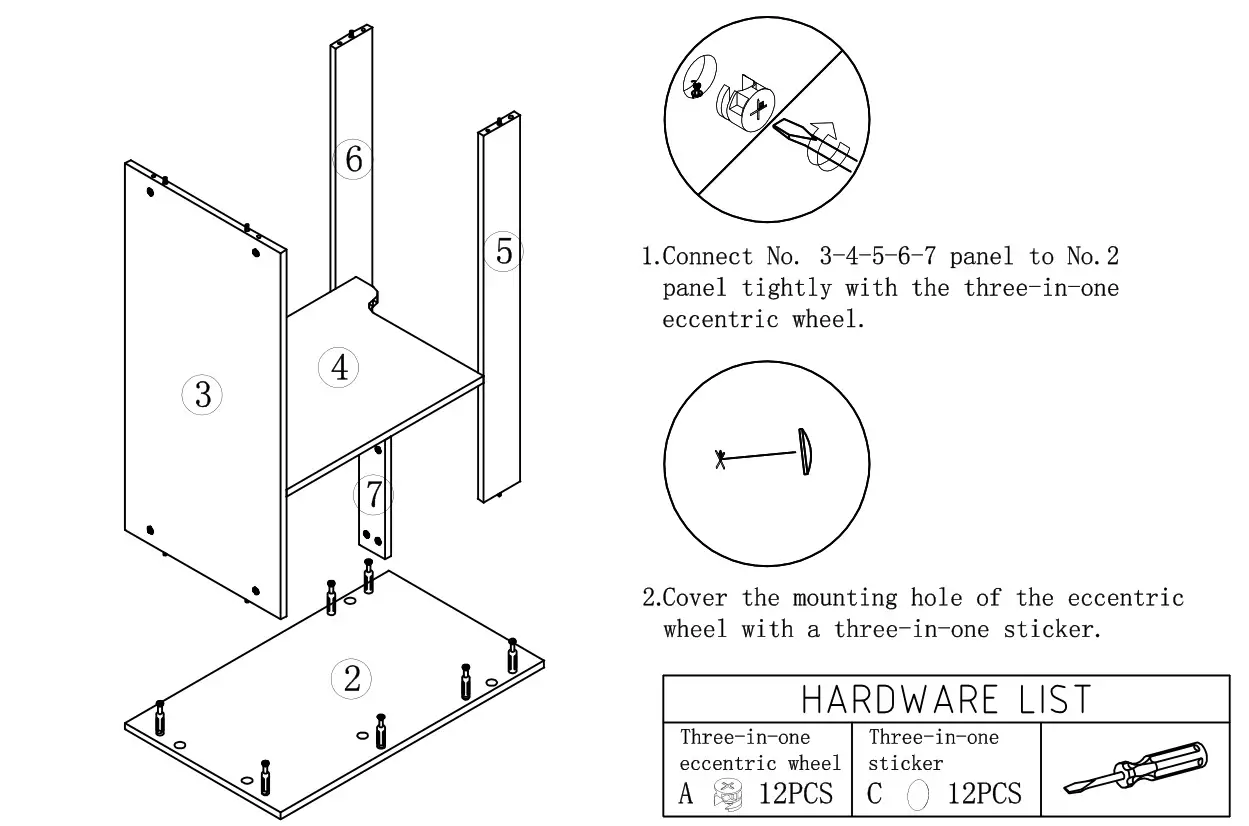 6

5

3

4

7

2

1.Connect No. 3-4-5-6-7 panel to No.2 panel tightly with the three-in-one eccentric wheel.

2.Cover the mounting hole of the eccentric wheel with a three-in-one sticker.

| HARDWARE LIST | | |
|---|---|---|
| Three-in-one eccentric wheel A 12PCS | Three-in-one sticker C 12PCS | |