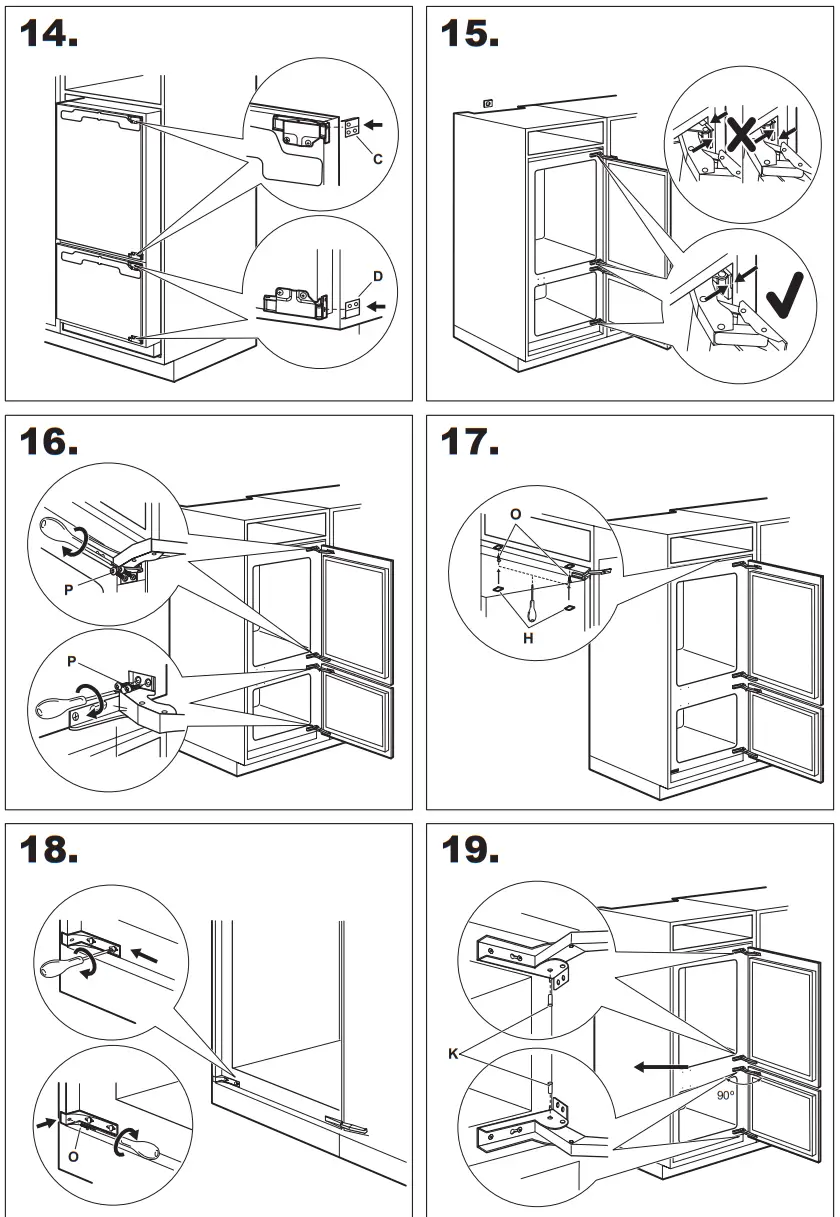 14.

C

D

15.

16.

P

P

17.

O

H

18.

O

19.

K

90°