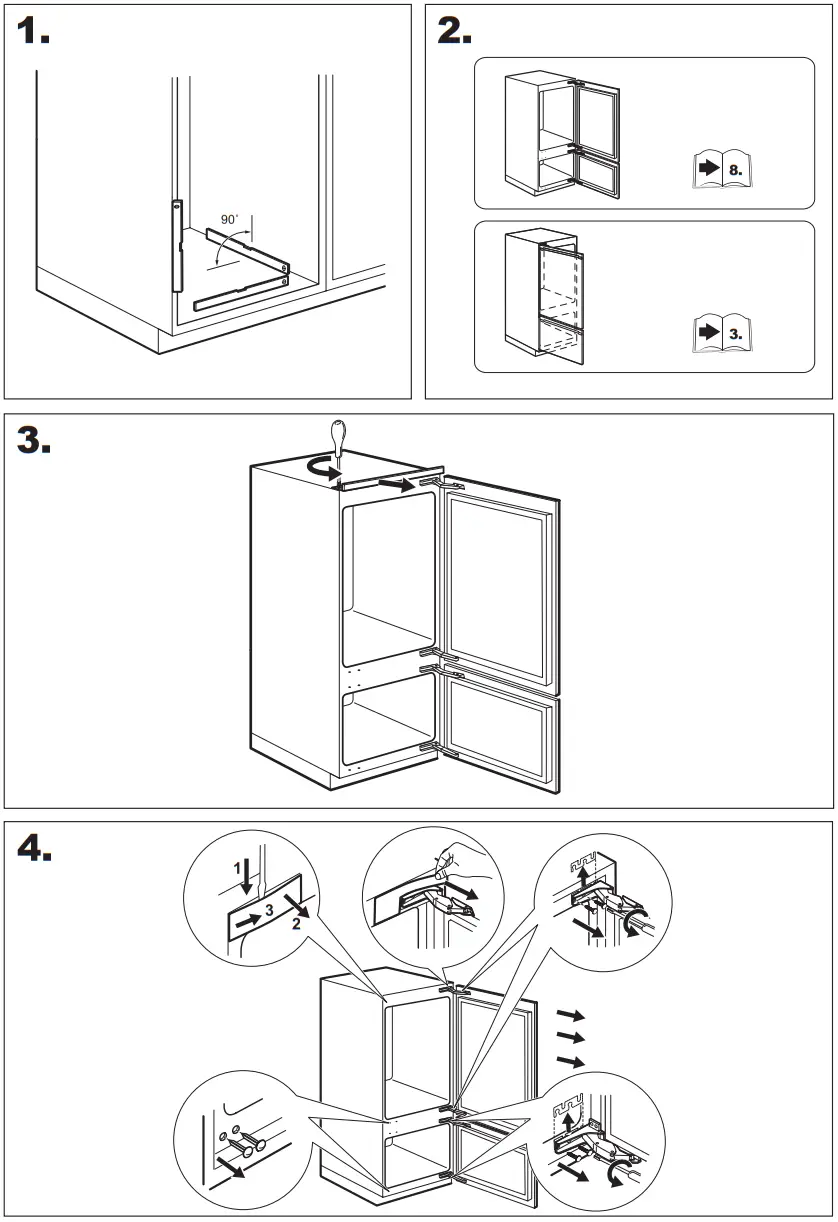 1.

90°

2.

8.

3.

3.

4.

1

3

2