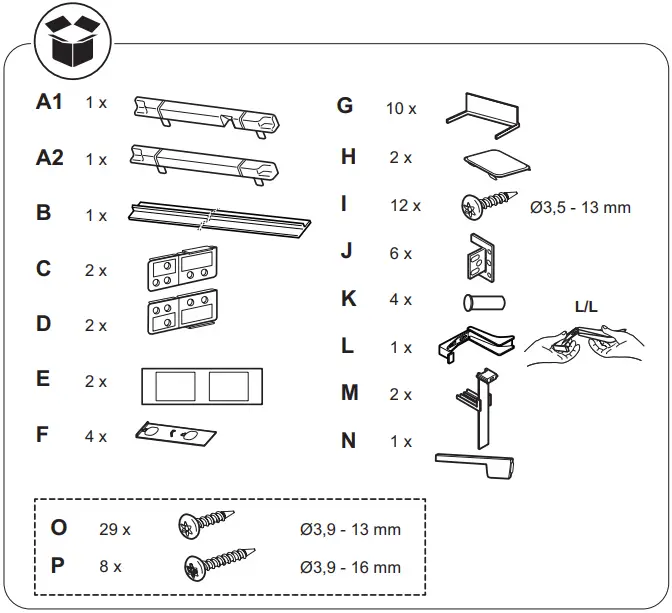 A1 1 x

A2 1 x

B 1 x

C 2 x

D 2 x

E 2 x

F 4 x

G 10 x

H 2 x

I 12 x Ø3,5 - 13 mm

J 6 x

K 4 x

L 1 x

L/L

M 2 x

N 1 x

O 29 x Ø3,9 - 13 mm

P 8 x Ø3,9 - 16 mm