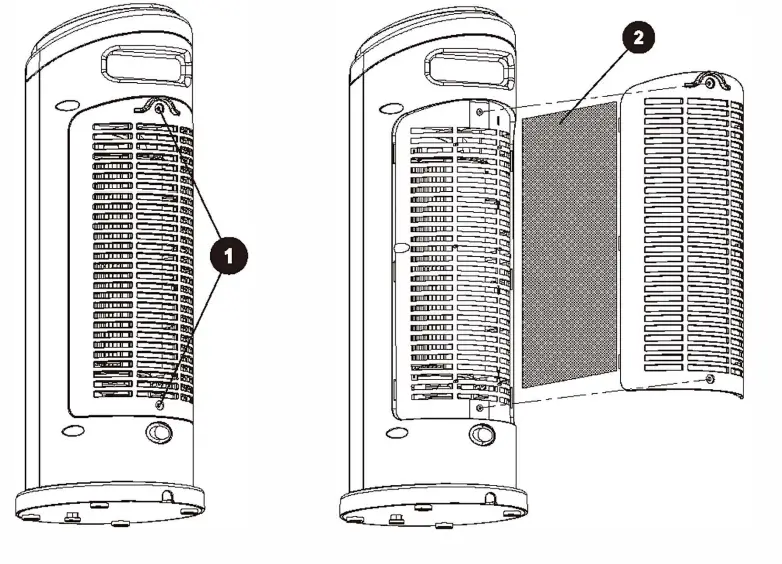 1

2