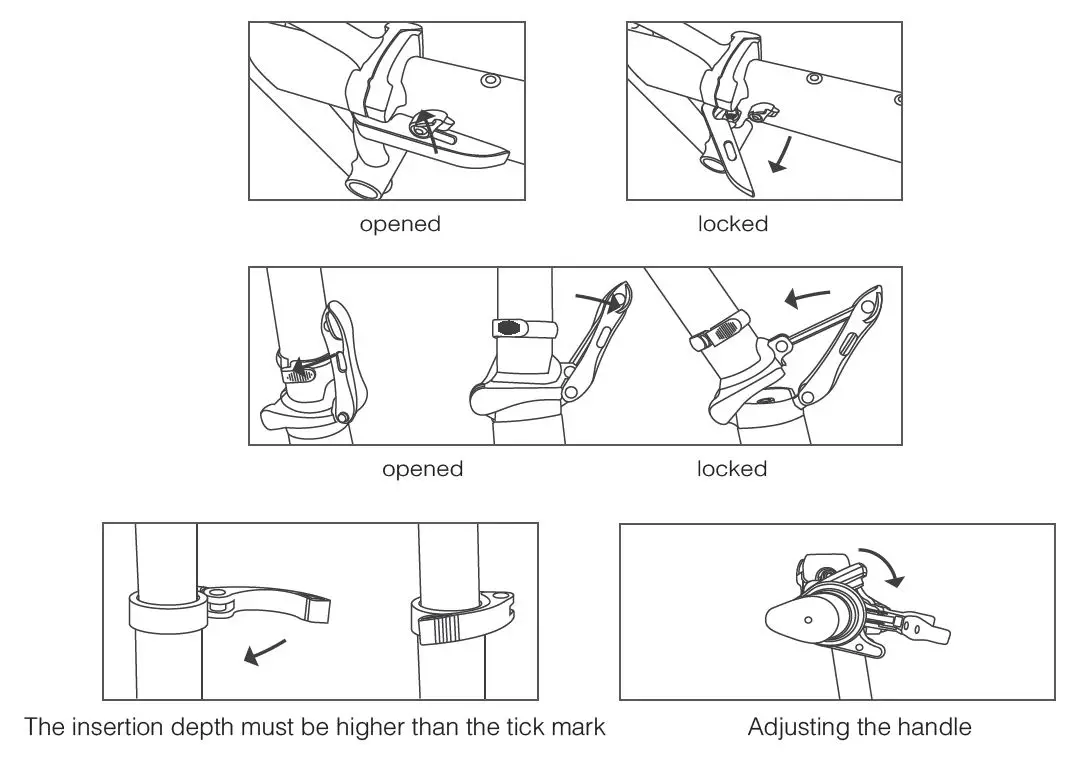 opened

locked

opened

locked

The insertion depth must be higher than the tick mark

Adjusting the handle