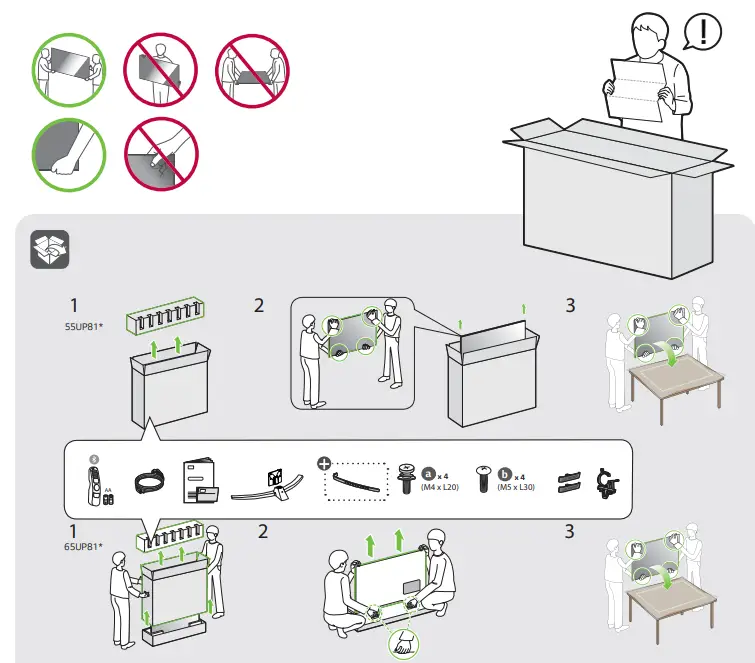 !

1
55UP81*

2

3

AA

a x 4
(M4 x L20)

b x 4
(M5 x L30)

1
65UP81*

2

3