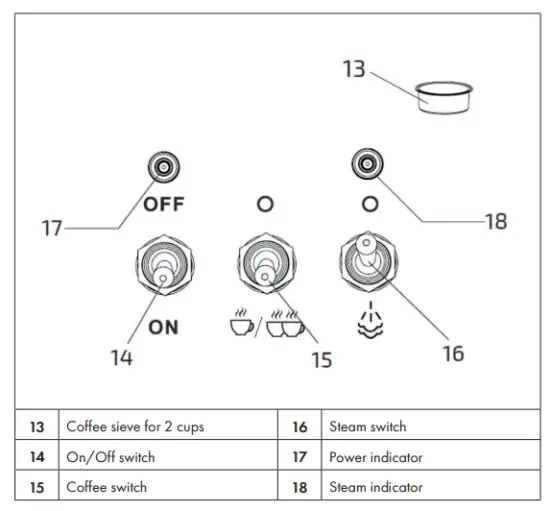 13

OFF

17

18

ON

14

15

16

| 13 | Coffee sieve for 2 cups | 16 | Steam switch |
|---|---|---|---|
| 14 | On/Off switch | 17 | Power indicator |
| 15 | Coffee switch | 18 | Steam indicator |