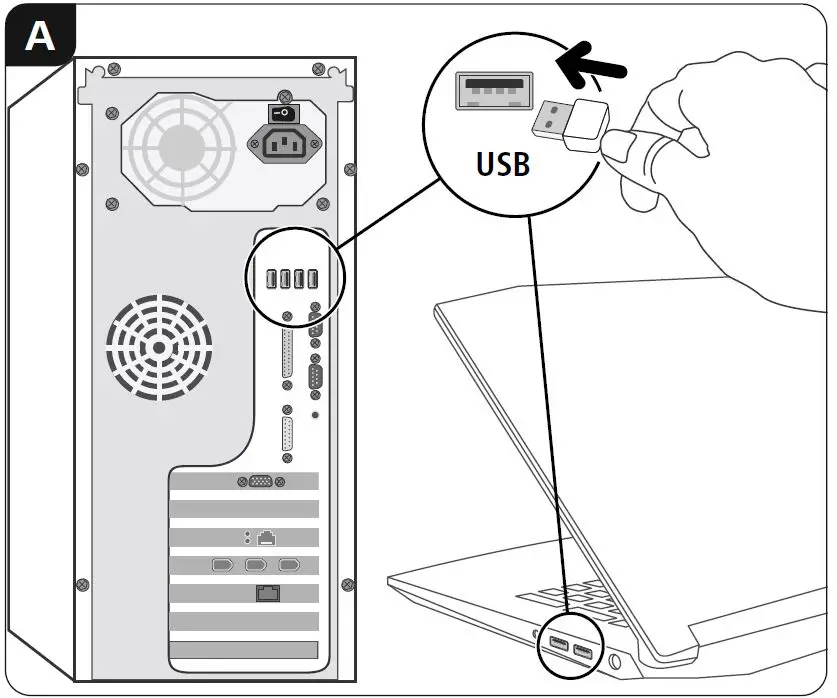 A

USB