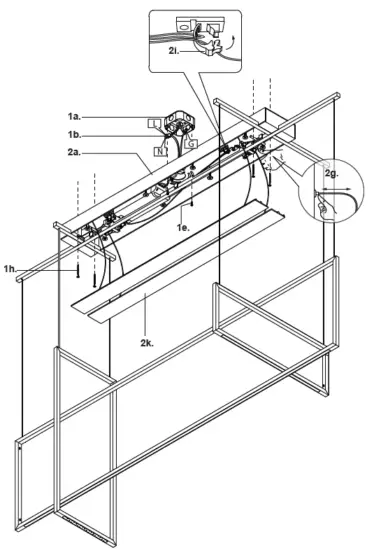 2i.

1a.

L

1b.

N

G

2a.

2g.

1e.

1h.

2k.